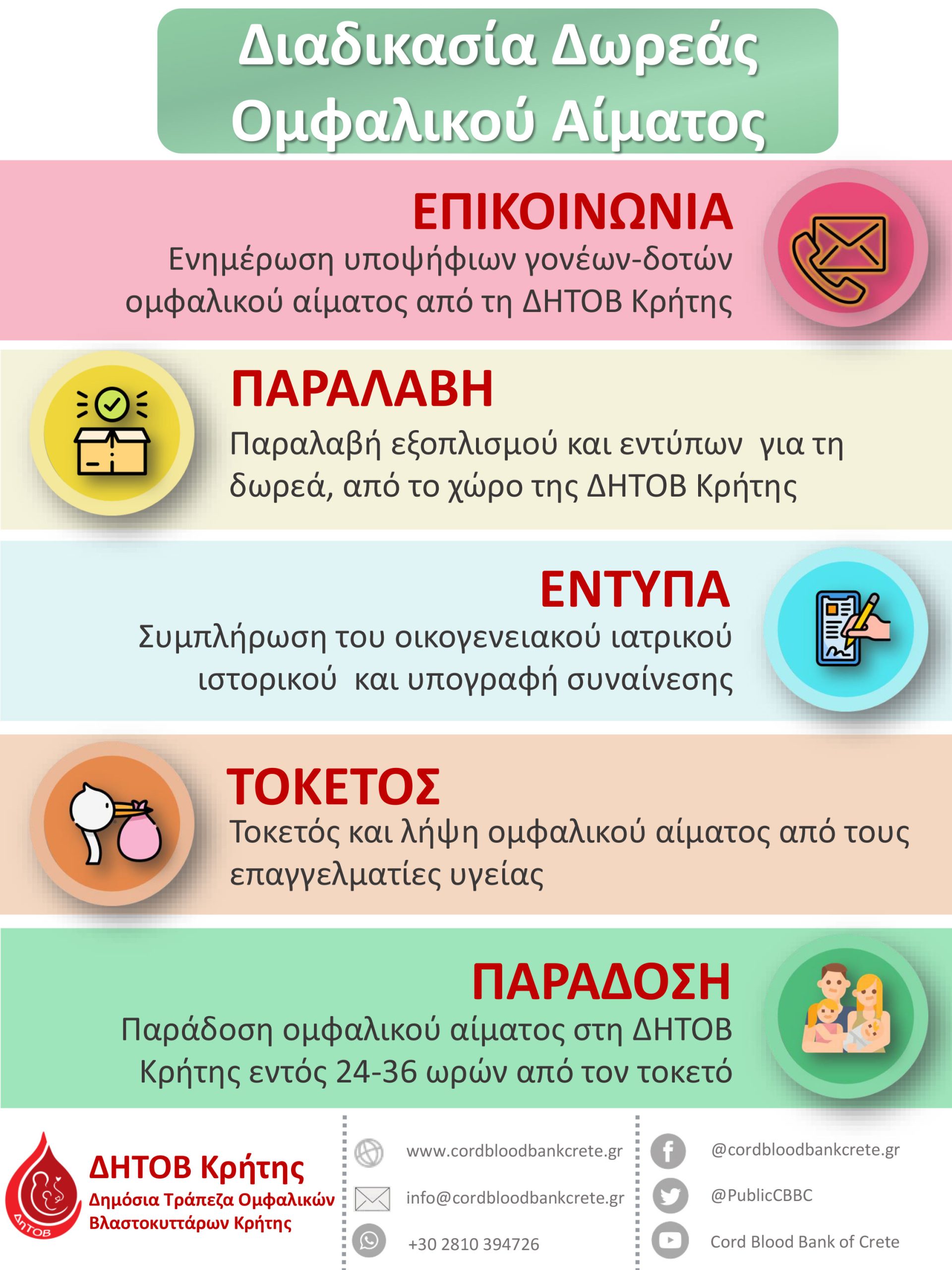 Διαδικασία Δωρεάς Ομφαλικού Αίματος

ΕΠΙΚΟΙΝΩΝΙΑ
Ενημέρωση υποψήφιων γονέων-δοτών ομφαλικού αίματος από τη ΔΗΤΟΒ Κρήτης

ΠΑΡΑΛΑΒΗ
Παραλαβή εξοπλισμού και εντύπων για τη δωρεά, από το χώρο της ΔΗΤΟΒ Κρήτης

ΕΝΤΥΠΑ
Συμπλήρωση του οικογενειακού ιατρικού ιστορικού και υπογραφή συναίνεσης

ΤΟΚΕΤΟΣ
Τοκετός και λήψη ομφαλικού αίματος από τους επαγγελματίες υγείας

ΠΑΡΑΔΟΣΗ
Παράδοση ομφαλικού αίματος στη ΔΗΤΟΒ Κρήτης εντός 24-36 ωρών από τον τοκετό

ΔΗΤΟΒ
ΔΗΤΟΒ Κρήτης
Δημόσια Τράπεζα Ομφαλικών Βλαστοκυττάρων Κρήτης

www.cordbloodbankcrete.gr
info@cordbloodbankcrete.gr
+30 2810 394726
@cordbloodbankcrete.gr
@PublicCBBC
Cord Blood Bank of Crete